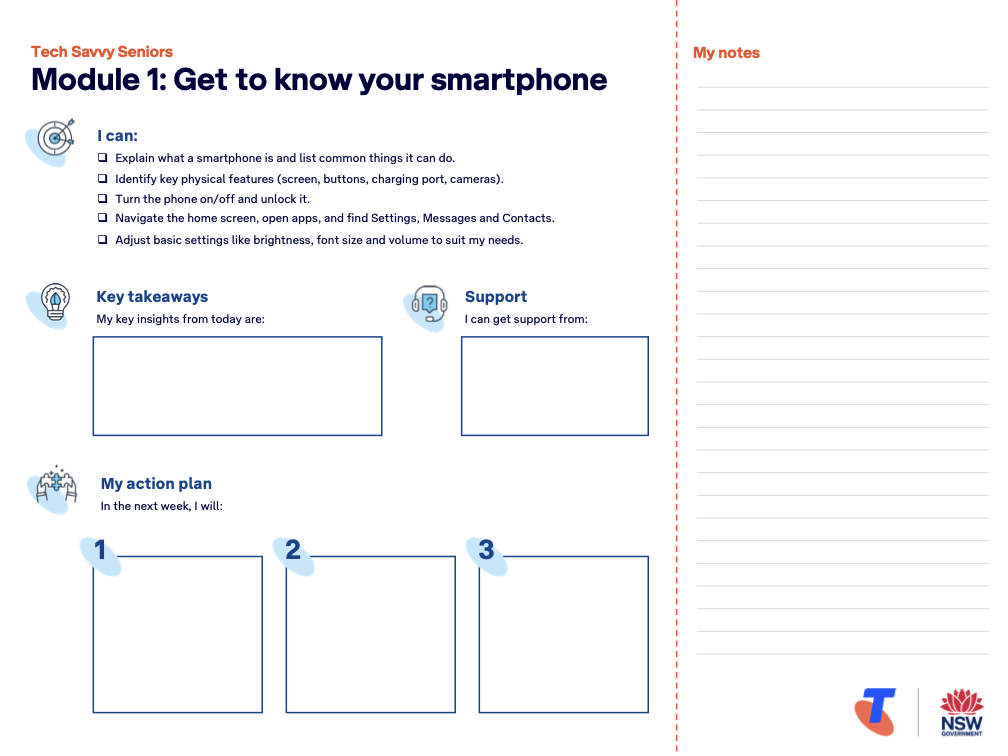 Tech Savvy Seniors

Module 1: Get to know your smartphone

I can:

❑ Explain what a smartphone is and list common things it can do.
❑ Identify key physical features (screen, buttons, charging port, cameras).
❑ Turn the phone on/off and unlock it.
❑ Navigate the home screen, open apps, and find Settings, Messages and Contacts.
❑ Adjust basic settings like brightness, font size and volume to suit my needs.

Key takeaways
My key insights from today are:

Support
I can get support from:

My action plan
In the next week, I will:

1

2

3

My notes

NSW
GOVERNMENT